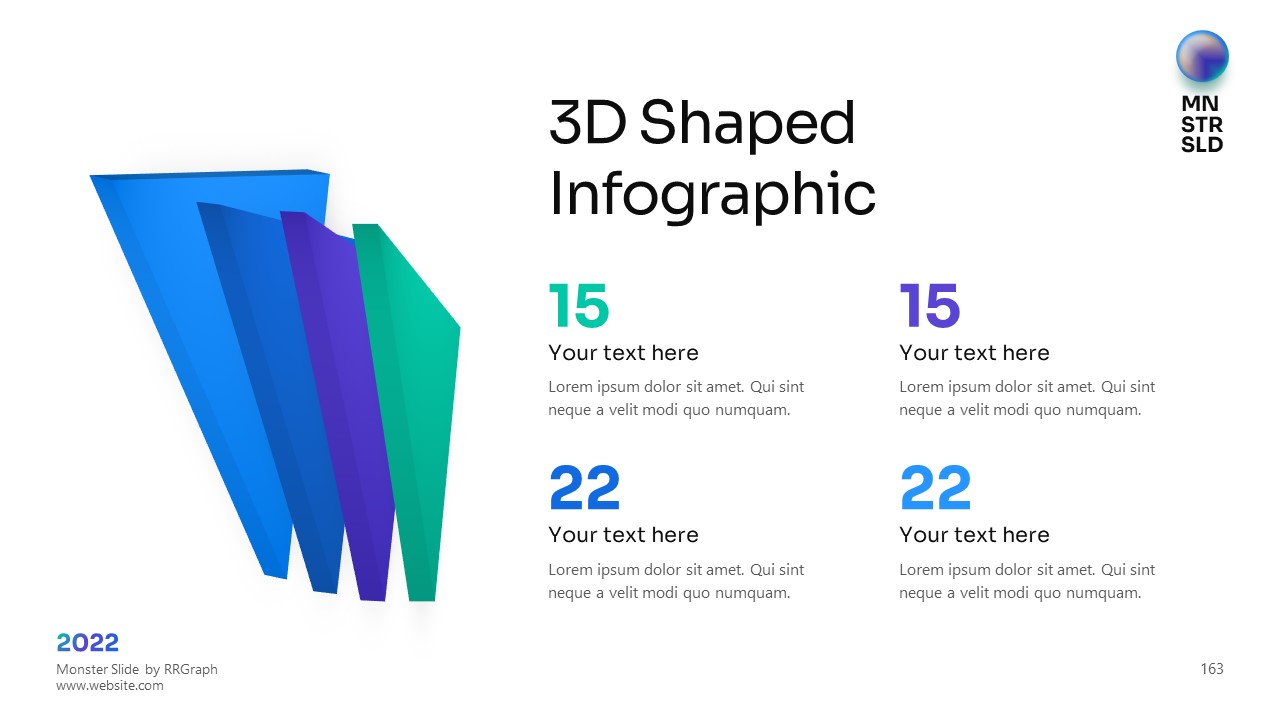 MN
STR
SLD

3D Shaped Infographic

15
Your text here
Lorem ipsum dolor sit amet. Qui sint neque a velit modi quo numquam.

15
Your text here
Lorem ipsum dolor sit amet. Qui sint neque a velit modi quo numquam.

22
Your text here
Lorem ipsum dolor sit amet. Qui sint neque a velit modi quo numquam.

22
Your text here
Lorem ipsum dolor sit amet. Qui sint neque a velit modi quo numquam.

2022
Monster Slide by RRGraph
www.website.com

163